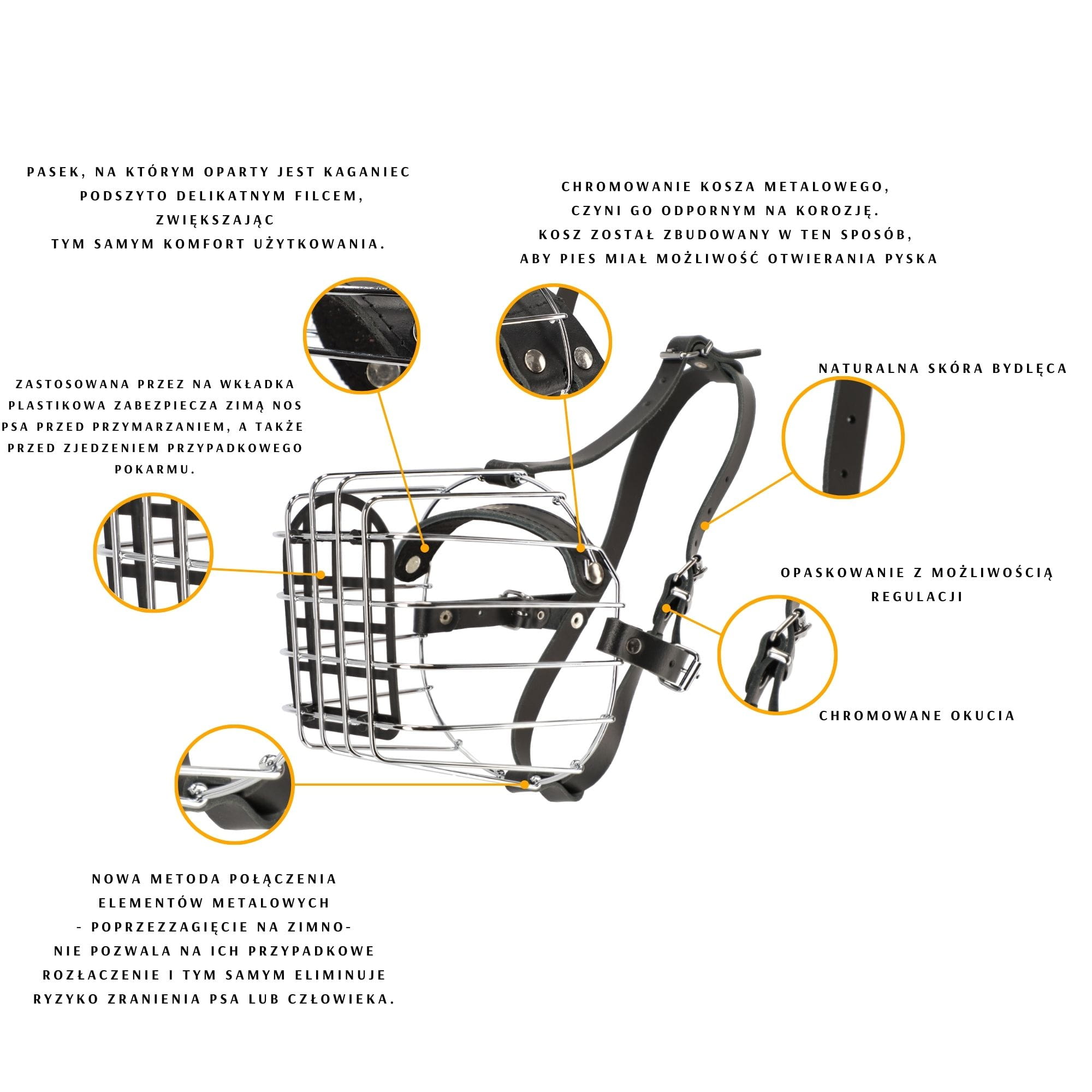 PASEK, NA KTÓRYM OPARTY JEST KAGANIEC PODSZYTO DELIKATNYM FILCEM, ZWIĘKSZAJĄC TYM SAMYM KOMFORT UŻYTKOWANIA.

CHROMOWANIE KOSZA METALOWEGO, CZYNI GO ODPORNYM NA KOROZJĘ. KOSZ ZOSTAŁ ZBUDOWANY W TEN SPOSÓB, ABY PIES MIAŁ MOŻLIWOŚĆ OTWIERANIA PYSKA

ZASTOSOWANA PRZEZ NA WKŁADKA PLASTIKOWA ZABEZPIECZA ZIMĄ NOS PSA PRZED PRZYMARZANIEM, A TAKŻE PRZED ZJEDZENIEM PRZYPADKOWEGO POKARMU.

NATURALNA SKÓRA BYDLĘCA

OPASKOWANIE Z MOŻLIWOŚCIĄ REGULACJI

CHROMOWANE OKUCIA

NOWA METODA POŁĄCZENIA ELEMENTÓW METALOWYCH - POPRZEZZAGIĘCIE NA ZIMNO- NIE POZWALA NA ICH PRZYPADKOWE ROZŁACZENIE I TYM SAMYM ELIMINUJE RYZYKO ZRANIENIA PSA LUB CZŁOWIEKA.